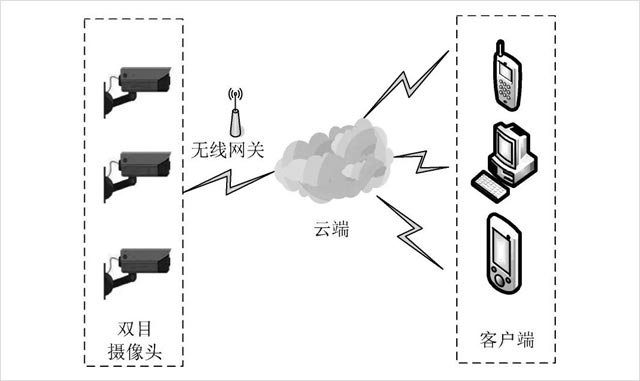 无线网关

云端

双目
摄像头

客户端